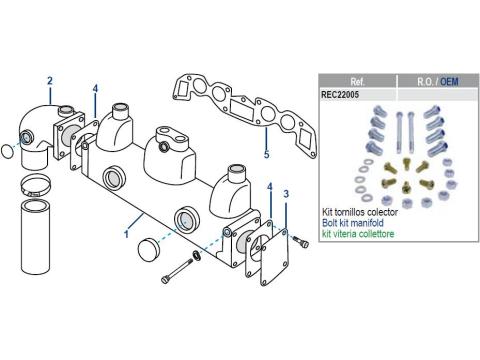 2
4
5
1
4
3

| Ref. | R.O. / OEM |
|---|---|
| REC22005 | |

Kit tornillos colector
Bolt kit manifold
kit viteria collettore