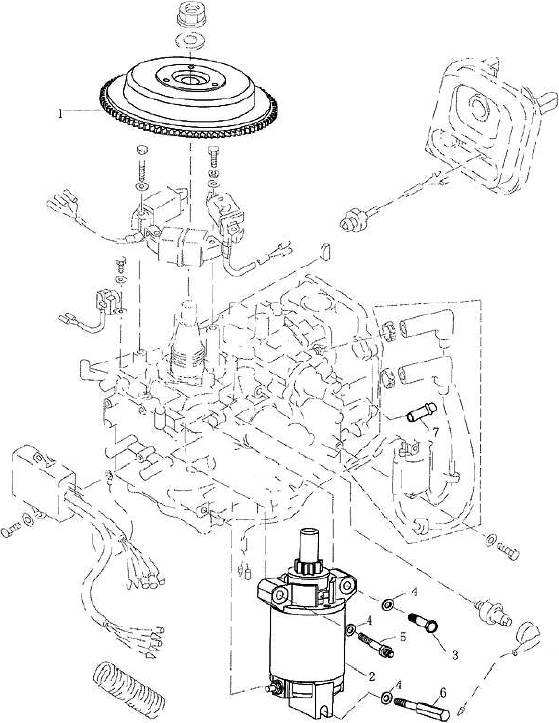 1
7
4
4
5
3
2
4
6