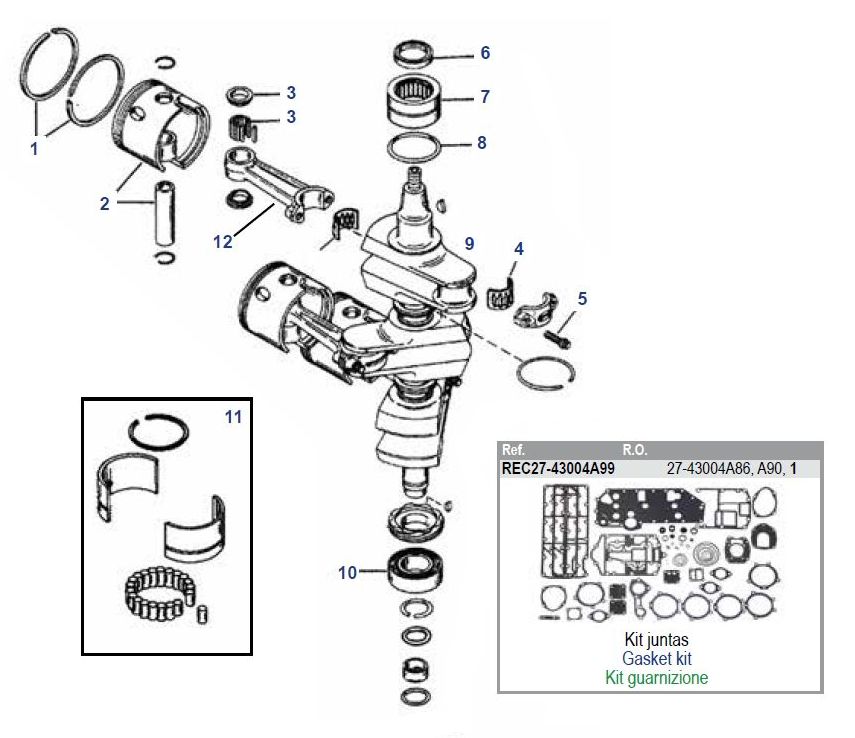 1
2
3
3
12
6
7
8
9
4
5
11
10

| Ref. | R.O. |
|---|---|
| REC27-43004A99 | 27-43004A86, A90, 1 |

Kit juntas
Gasket kit
Kit guarnizione